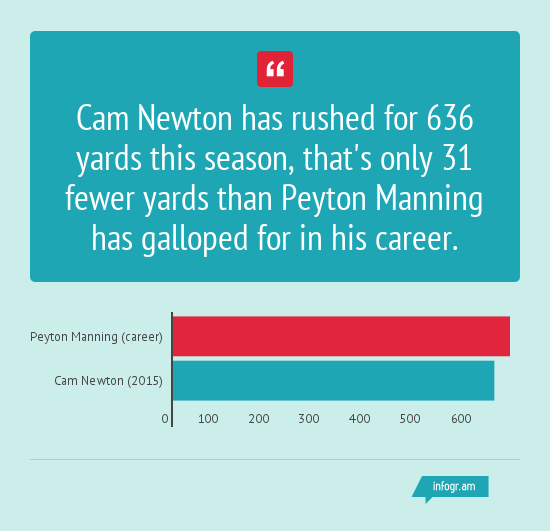 “

Cam Newton has rushed for 636 yards this season, that's only 31 fewer yards than Peyton Manning has galloped for in his career.

Peyton Manning (career)

Cam Newton (2015)

0 100 200 300 400 500 600

infogr.am