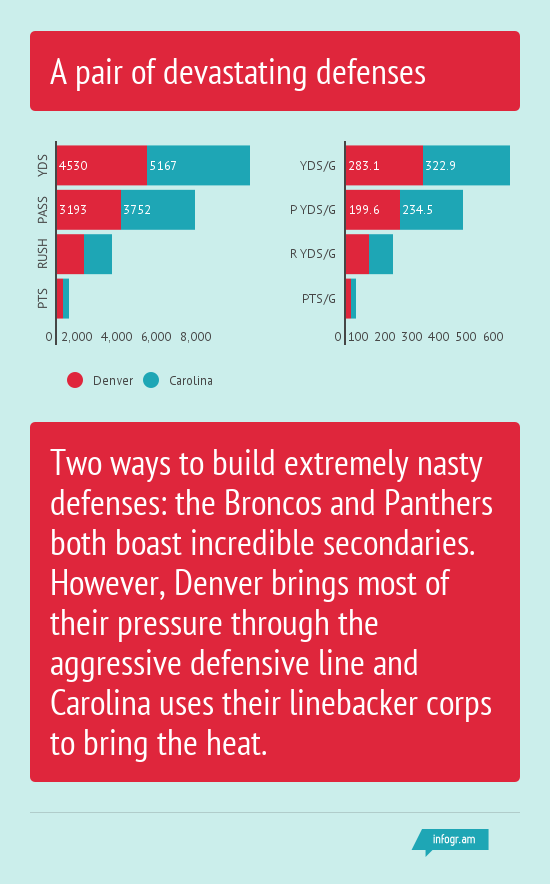 A pair of devastating defenses

YDS 4530 5167
PASS 3193 3752
RUSH
PTS
0 2,000 4,000 6,000 8,000

YDS/G 283.1 322.9
P YDS/G 199.6 234.5
R YDS/G
PTS/G
0 100 200 300 400 500 600

Denver Carolina

Two ways to build extremely nasty defenses: the Broncos and Panthers both boast incredible secondaries. However, Denver brings most of their pressure through the aggressive defensive line and Carolina uses their linebacker corps to bring the heat.

infogr.am